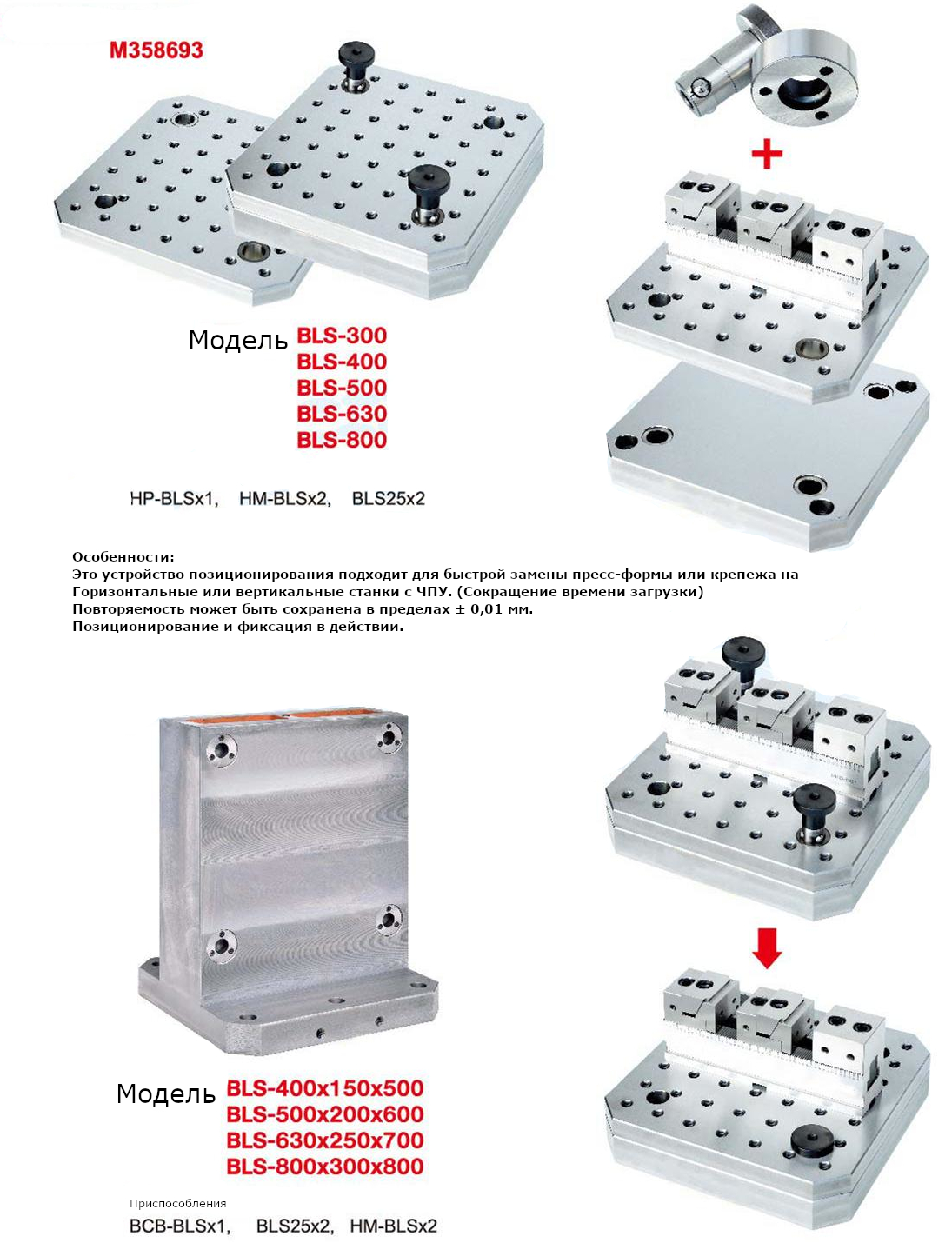 M358693

Модель BLS-300
BLS-400
BLS-500
BLS-630
BLS-800

HP-BLSx1, HM-BLSx2, BLS25x2

Особенности:
Это устройство позиционирования подходит для быстрой замены пресс-формы или крепежа на Горизонтальные или вертикальные станки с ЧПУ. (Сокращение времени загрузки)
Повторяемость может быть сохранена в пределах ± 0,01 мм.
Позиционирование и фиксация в действии.

Модель BLS-400x150x500
BLS-500x200x600
BLS-630x250x700
BLS-800x300x800

Приспособления
BCB-BLSx1, BLS25x2, HM-BLSx2