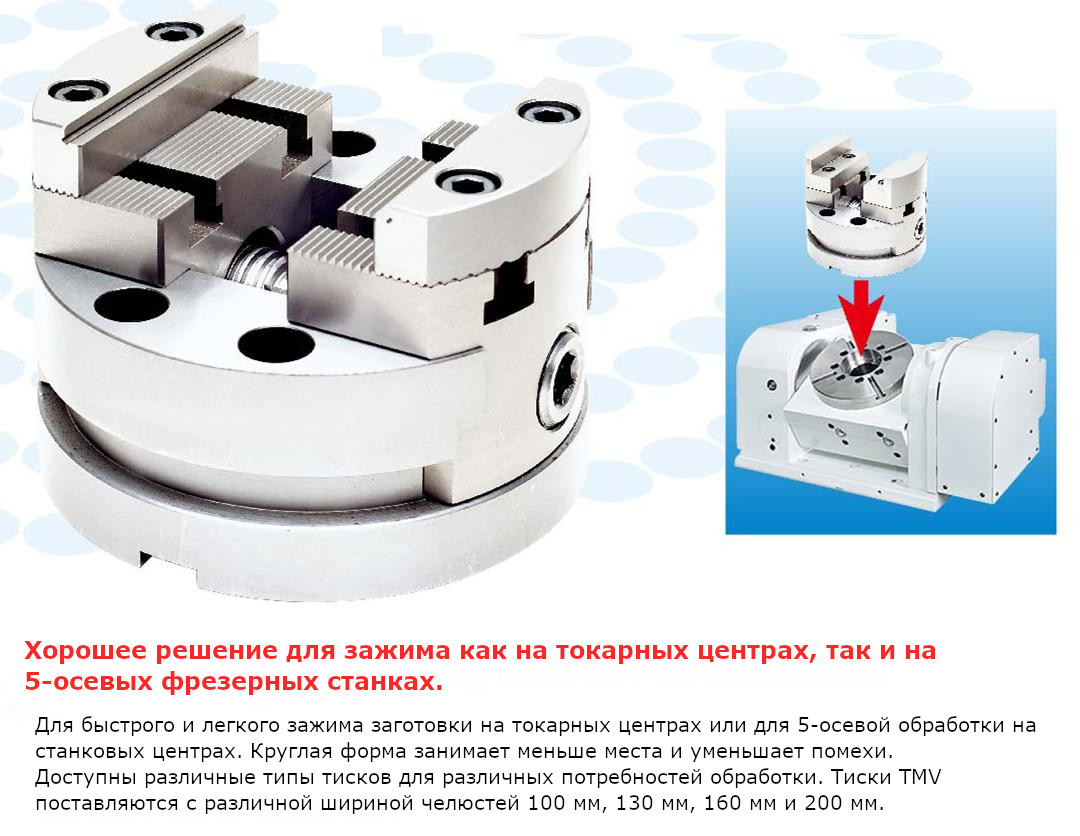 Хорошее решение для зажима как на токарных центрах, так и на 5-осевых фрезерных станках.

Для быстрого и легкого зажима заготовки на токарных центрах или для 5-осевой обработки на станковых центрах. Круглая форма занимает меньше места и уменьшает помехи.
Доступны различные типы тисков для различных потребностей обработки. Тиски TMV поставляются с различной шириной челюстей 100 мм, 130 мм, 160 мм и 200 мм.