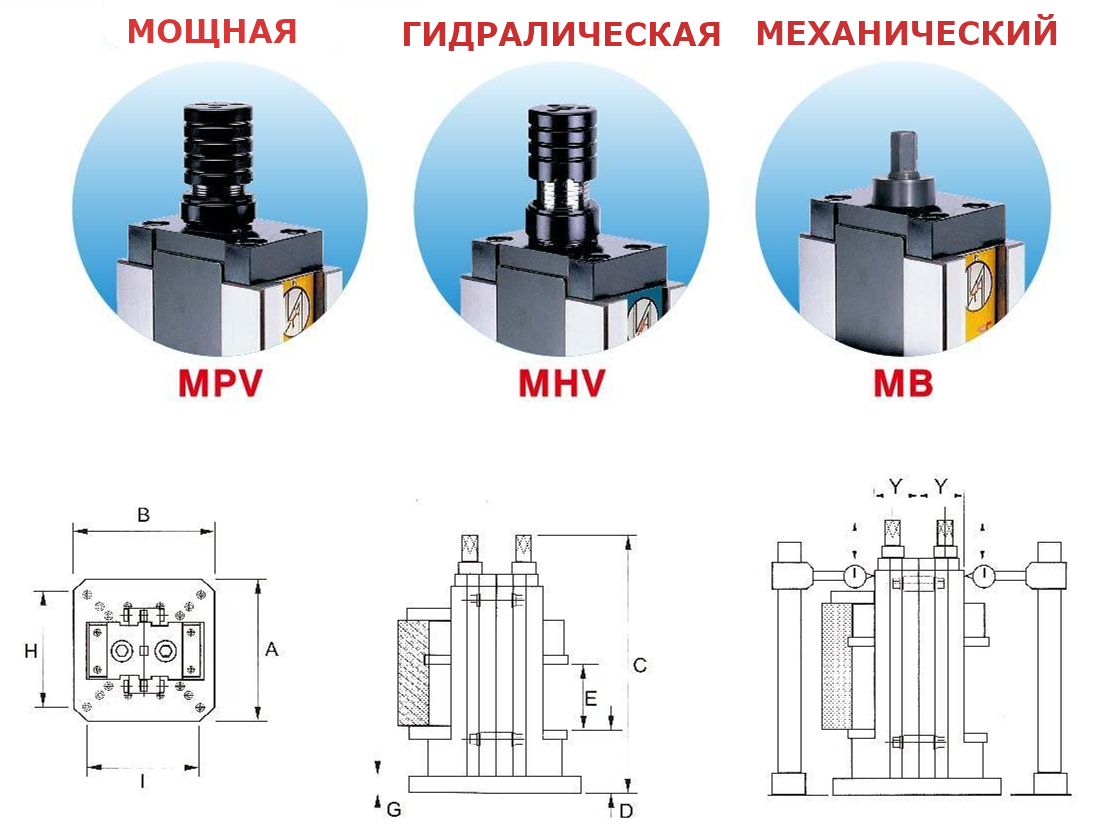 МОЩНАЯ

ГИДРАЛИЧЕСКАЯ

МЕХАНИЧЕСКИЙ

MPV

MHV

MB

B

H

A

I

C

E

G

D

Y

Y