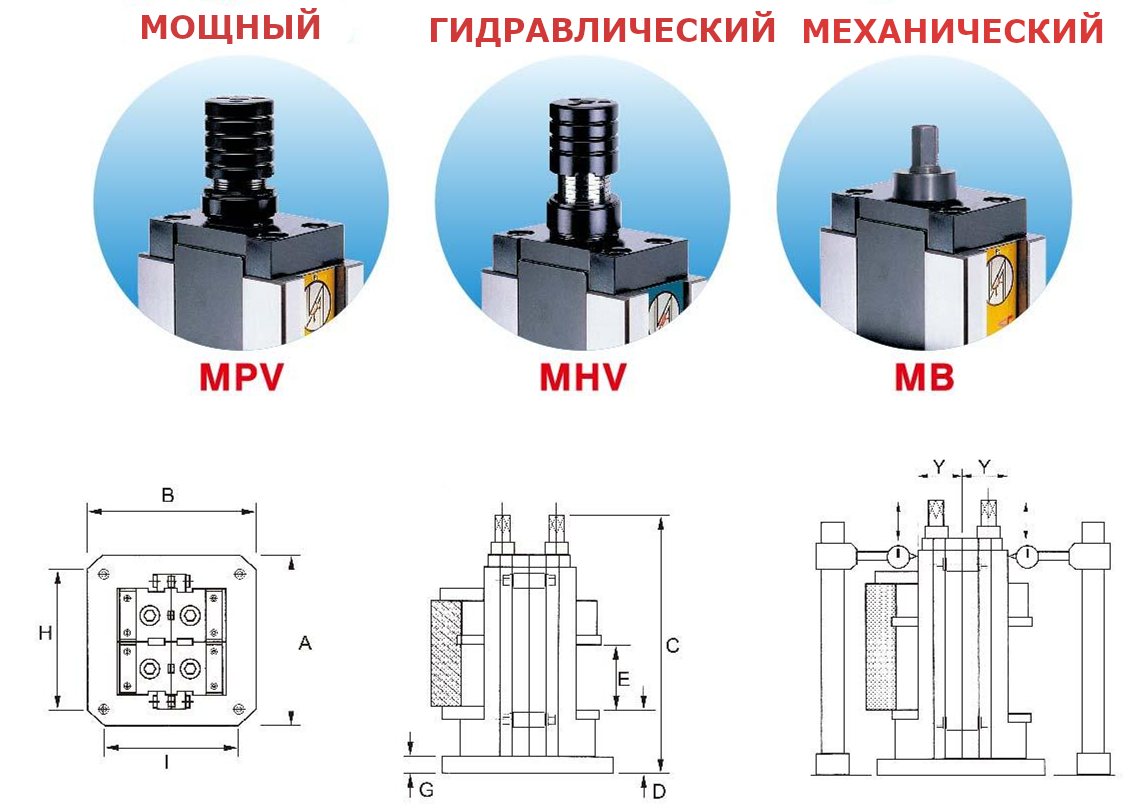 МОЩНЫЙ

ГИДРАВЛИЧЕСКИЙ

МЕХАНИЧЕСКИЙ

MPV

MHV

MB

B

H

A

I

C

E

G

D

Y

Y