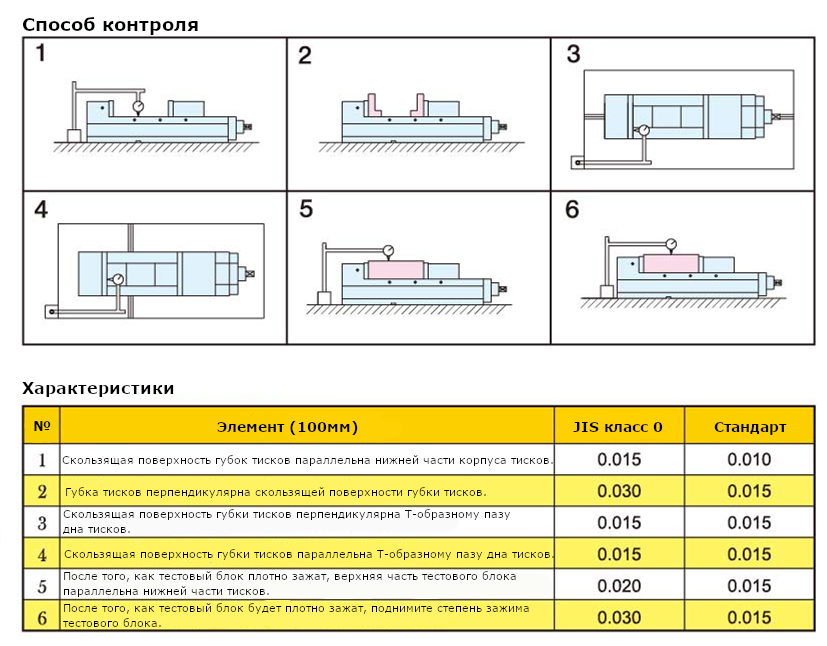 Способ контроля

1

2

3

4

5

6

Характеристики

| № | Элемент (100мм) | JIS класс 0 | Стандарт |
|---|---|---|---|
| 1 | Скользящая поверхность губок тисков параллельна нижней части корпуса тисков. | 0.015 | 0.010 |
| 2 | Губка тисков перпендикулярна скользящей поверхности губки тисков. | 0.030 | 0.015 |
| 3 | Скользящая поверхность губки тисков перпендикулярна Т-образному пазу дна тисков. | 0.015 | 0.015 |
| 4 | Скользящая поверхность губки тисков параллельна Т-образному пазу дна тисков. | 0.015 | 0.015 |
| 5 | После того, как тестовый блок плотно зажат, верхняя часть тестового блока параллельна нижней части тисков. | 0.020 | 0.015 |
| 6 | После того, как тестовый блок будет плотно зажат, поднимите степень зажима тестового блока. | 0.030 | 0.015 |