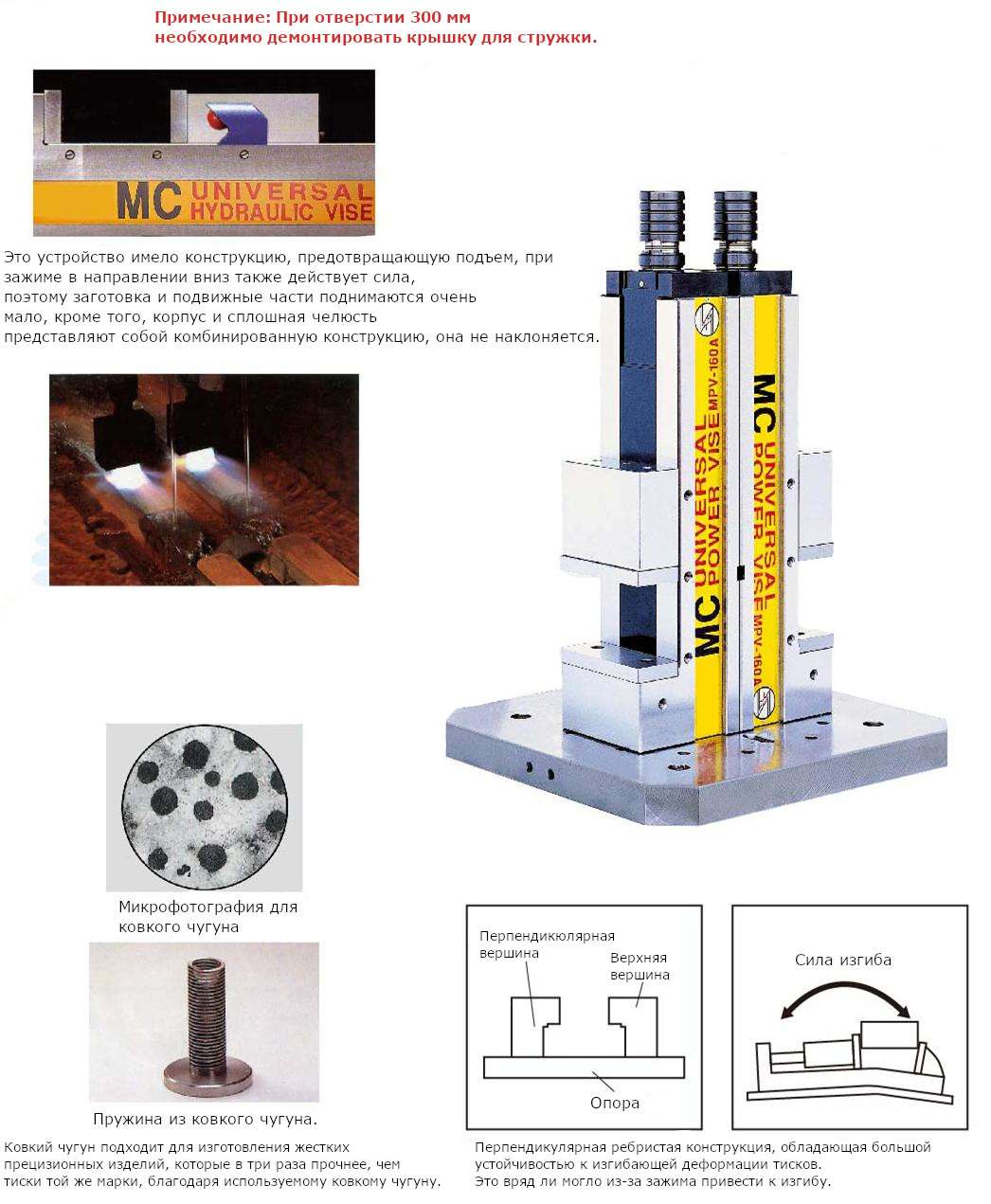 Примечание: При отверстии 300 мм необходимо демонтировать крышку для стружки.

MC UNIVERSAL HYDRAULIC VISE

Это устройство имело конструкцию, предотвращающую подъем, при зажиме в направлении вниз также действует сила, поэтому заготовка и подвижные части поднимаются очень мало, кроме того, корпус и сплошная челюсть представляют собой комбинированную конструкцию, она не наклоняется.

MC UNIVERSAL POWER VISE MPV-160A

MC UNIVERSAL POWER VISE MPV-160A

Микрофотография для ковкого чугуна

Пружина из ковкого чугуна.

Ковкий чугун подходит для изготовления жестких прецизионных изделий, которые в три раза прочнее, чем тиски той же марки, благодаря используемому ковкому чугуну.

Перпендикюлярная вершина

Верхняя вершина

Опора

Сила изгиба

Перпендикулярная ребристая конструкция, обладающая большой устойчивостью к изгибающей деформации тисков.
Это вряд ли могло из-за зажима привести к изгибу.