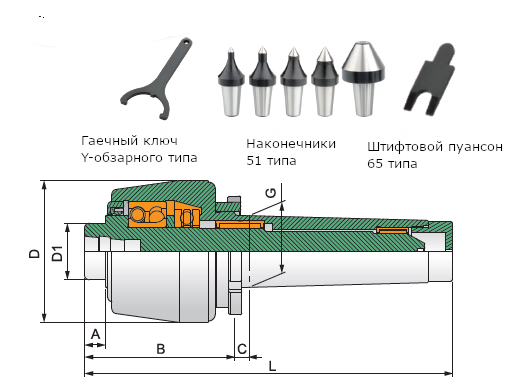 Гаечный ключ
Y-обзарного типа

Наконечники
51 типа

Штифтовой пуансон
65 типа

G
D
D1
A
B
C
L