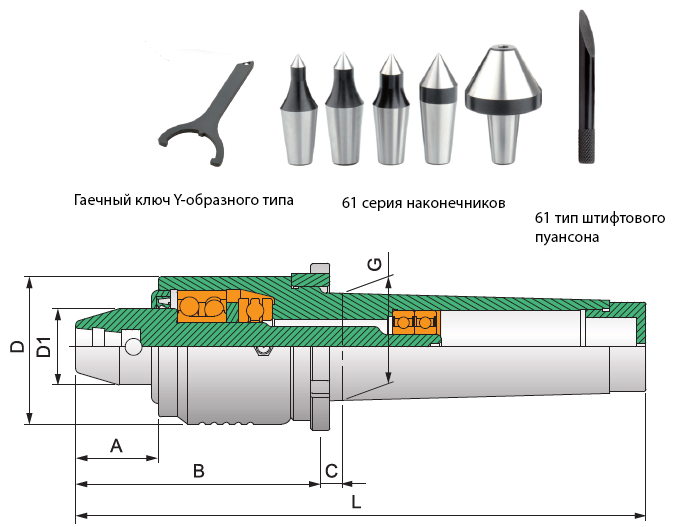 Гаечный ключ Y-образного типа

61 серия наконечников

61 тип штифтового пуансона

G

D

D1

A

B

C

L