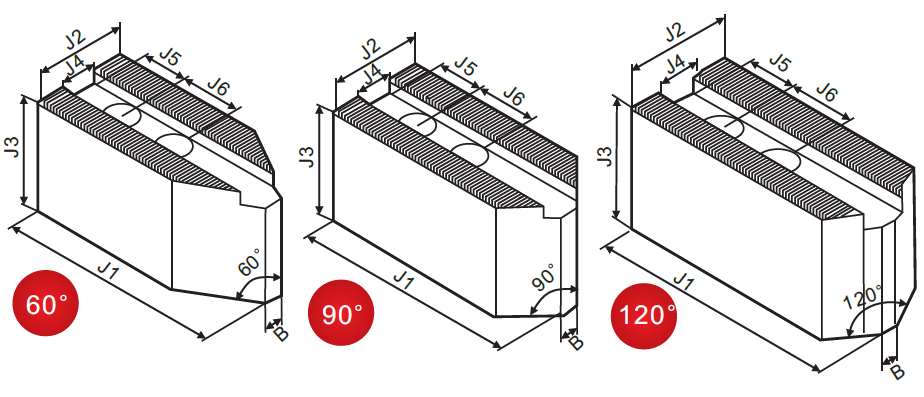 J2
J4
J5
J6
J3
J1
60°
B
60°

J2
J4
J5
J6
J3
J1
90°
B
90°

J2
J4
J5
J6
J3
J1
120°
B
120°